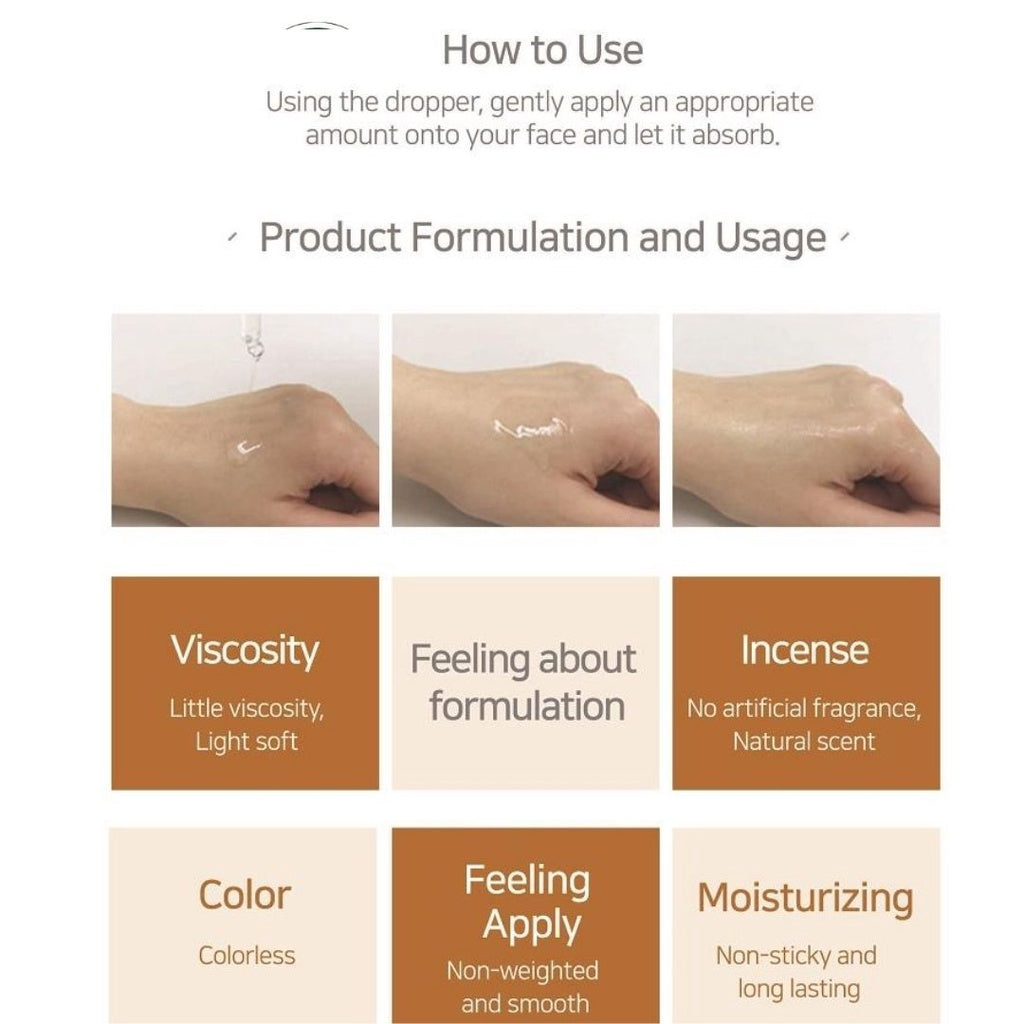 How to Use

Using the dropper, gently apply an appropriate amount onto your face and let it absorb.

Product Formulation and Usage

Viscosity

Little viscosity, Light soft

Feeling about formulation

Incense

No artificial fragrance, Natural scent

Color

Colorless

Feeling Apply

Non-weighted and smooth

Moisturizing

Non-sticky and long lasting