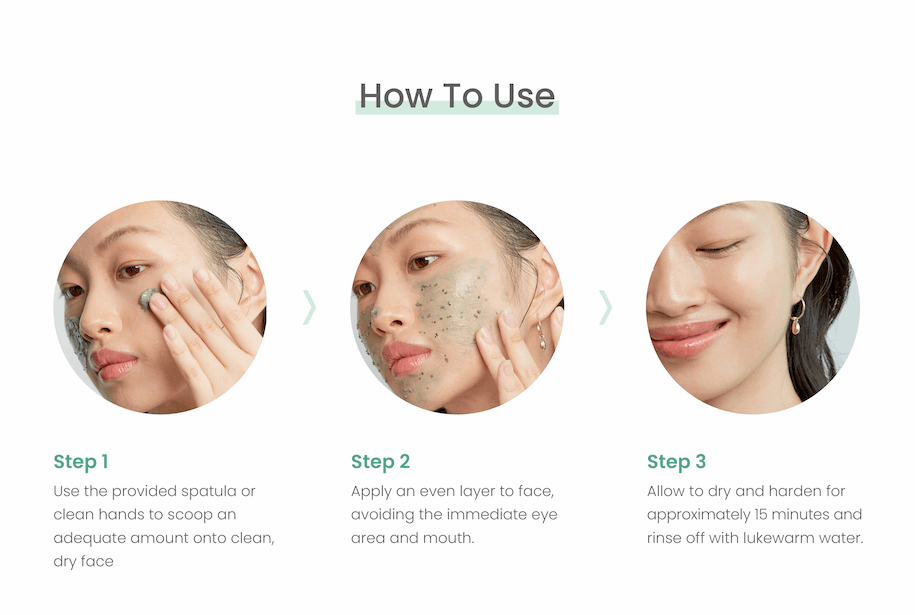 How To Use

Step 1
Use the provided spatula or clean hands to scoop an adequate amount onto clean, dry face

Step 2
Apply an even layer to face, avoiding the immediate eye area and mouth.

Step 3
Allow to dry and harden for approximately 15 minutes and rinse off with lukewarm water.