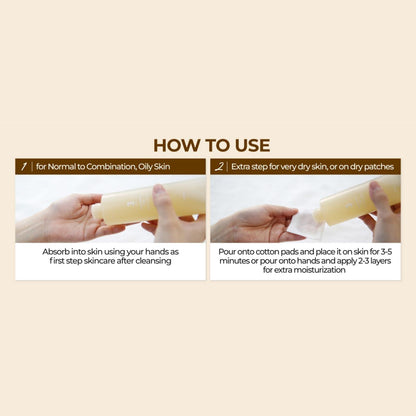 HOW TO USE

1 | for Normal to Combination, Oily Skin

Absorb into skin using your hands as first step skincare after cleansing

2 | Extra step for very dry skin, or on dry patches

Pour onto cotton pads and place it on skin for 3-5 minutes or pour onto hands and apply 2-3 layers for extra moisturization